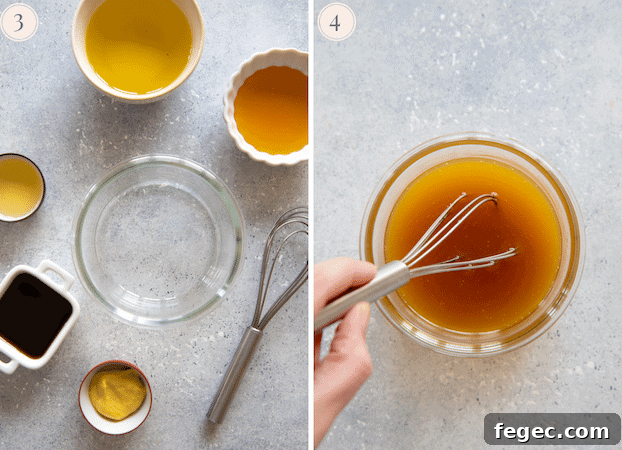 3

4

fegec.com